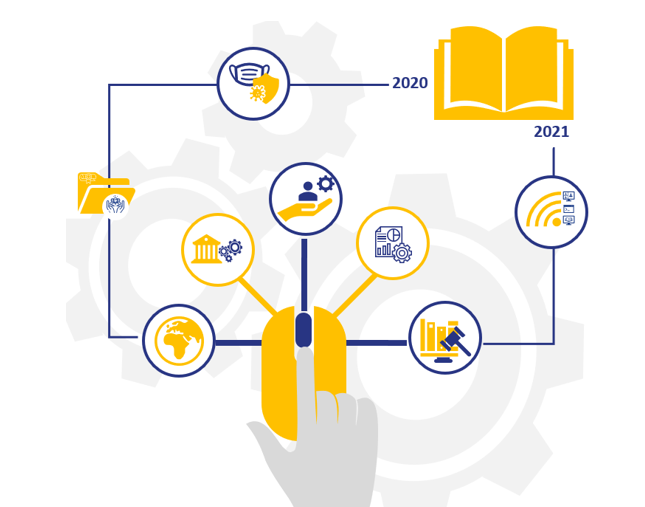 2020

2021