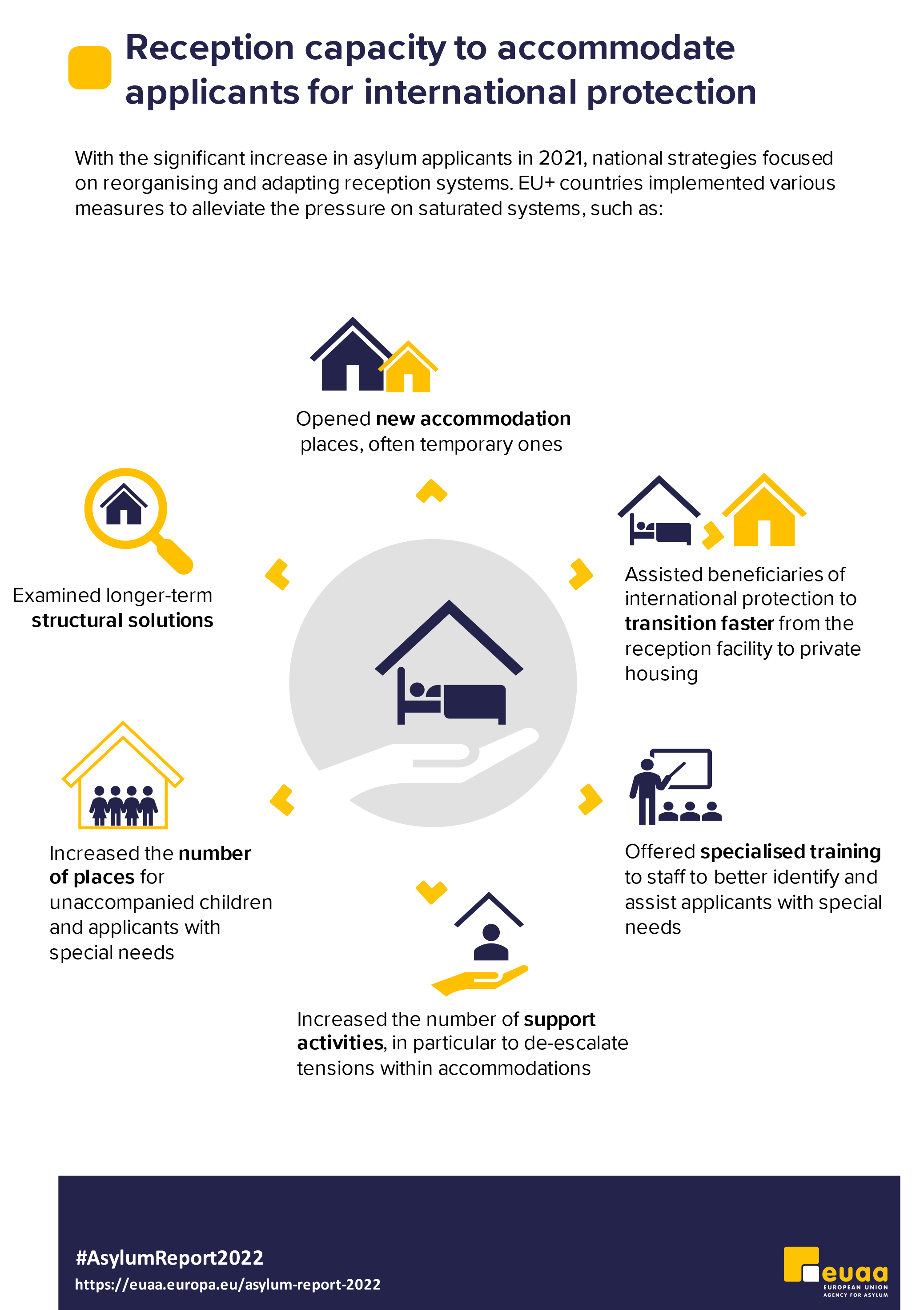 Reception capacity to accommodate applicants for international protection

With the significant increase in asylum applicants in 2021, national strategies focused on reorganising and adapting reception systems. EU+ countries implemented various measures to alleviate the pressure on saturated systems, such as:

Opened new accommodation places, often temporary ones

Assisted beneficiaries of international protection to transition faster from the reception facility to private housing

Offered specialised training to staff to better identify and assist applicants with special needs

Increased the number of support activities, in particular to de-escalate tensions within accommodations

Increased the number of places for unaccompanied children and applicants with special needs

Examined longer-term structural solutions

#AsylumReport2022
https://euaa.europa.eu/asylum-report-2022

euaa
EUROPEAN UNION AGENCY FOR ASYLUM